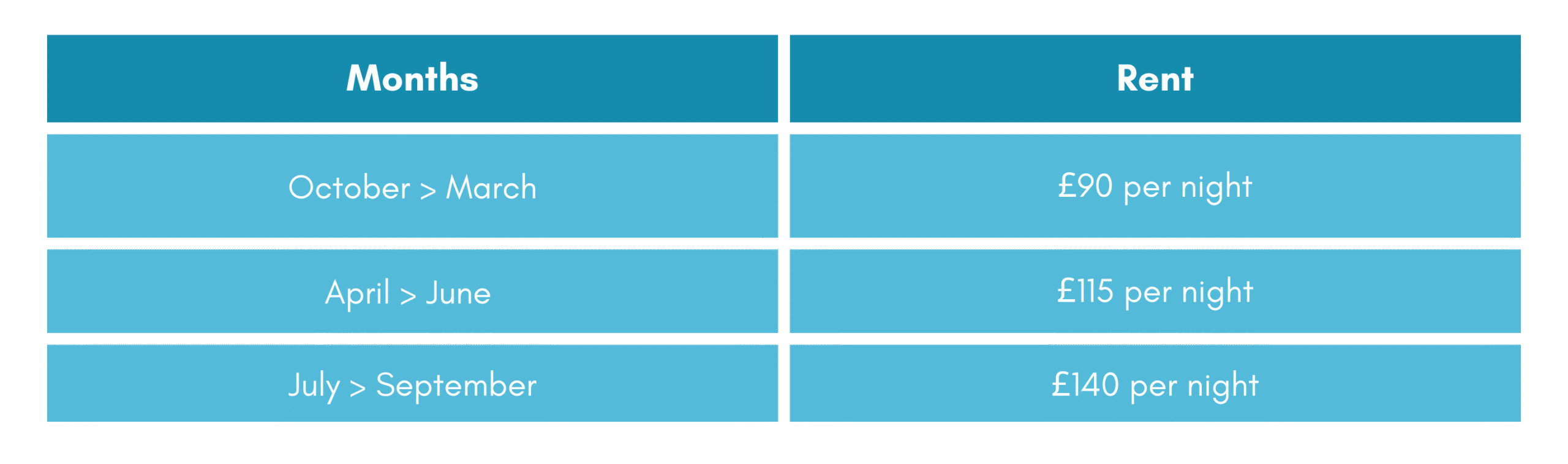 | Months | Rent |
|---|---|
| October > March | £90 per night |
| April > June | £115 per night |
| July > September | £140 per night |